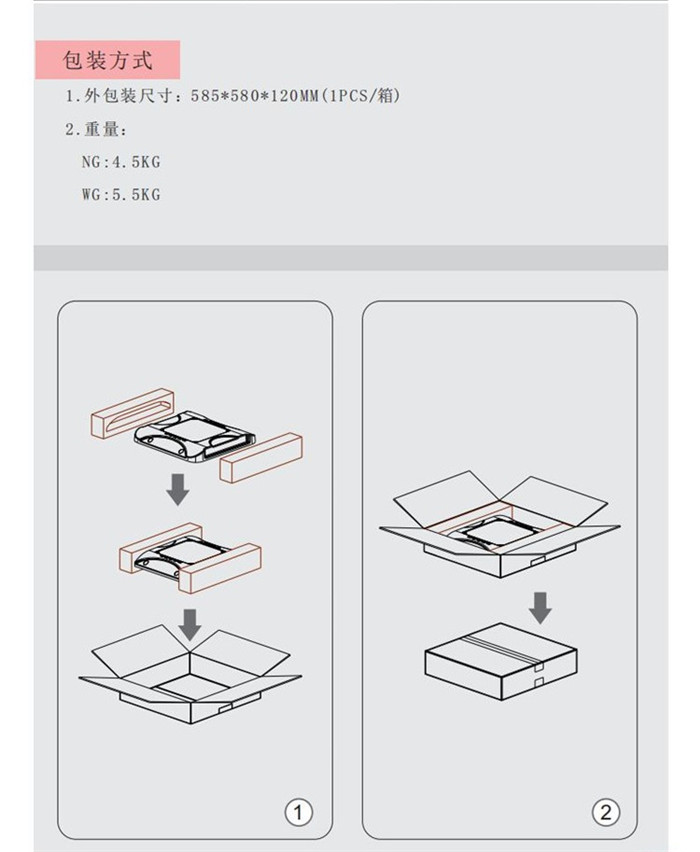 包装方式

1.外包装尺寸：585*580*120MM(1PCS/箱)

2.重量：

NG:4.5KG

WG:5.5KG

1

2