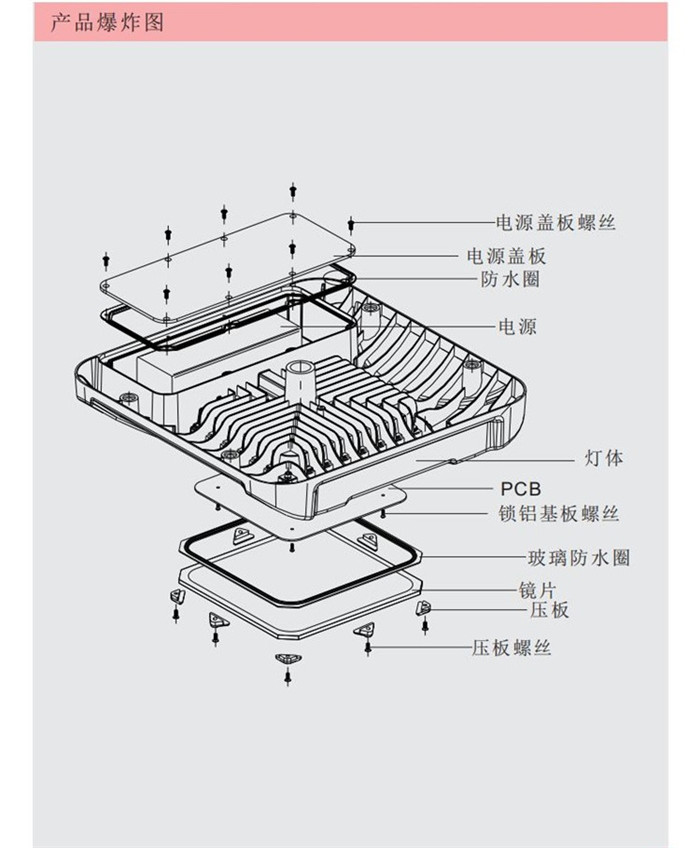 产品爆炸图

电源盖板螺丝
电源盖板
防水圈
电源
灯体
PCB
锁铝基板螺丝
玻璃防水圈
镜片
压板
压板螺丝