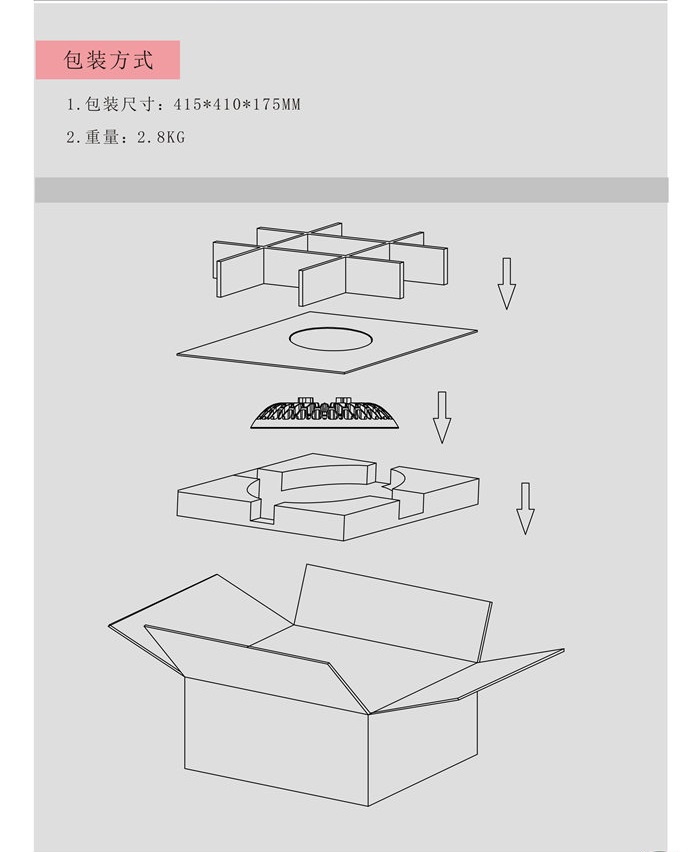 包装方式

1.包装尺寸：415*410*175MM

2.重量：2.8KG