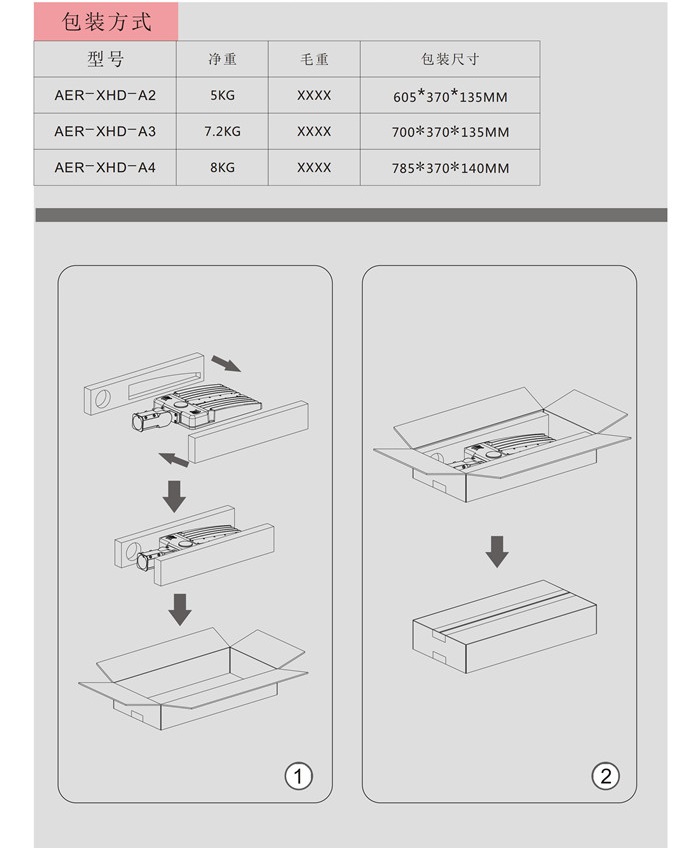 包装方式

| 型号 | 净重 | 毛重 | 包装尺寸 |
|---|---|---|---|
| AER-XHD-A2 | 5KG | XXXX | 605*370*135MM |
| AER-XHD-A3 | 7.2KG | XXXX | 700*370*135MM |
| AER-XHD-A4 | 8KG | XXXX | 785*370*140MM |

①

②