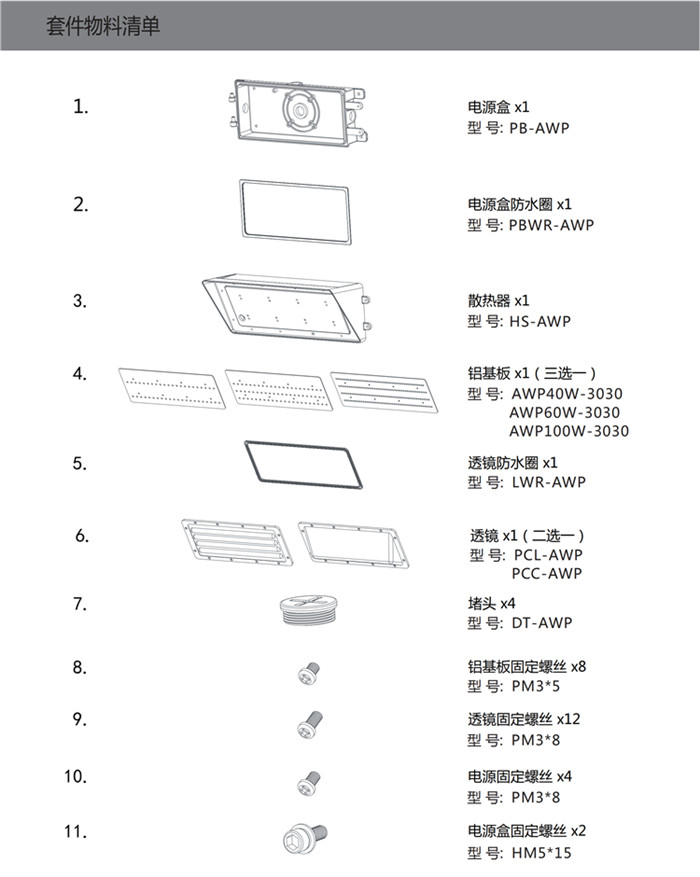 套件物料清单

1.
电源盒 x1
型 号: PB-AWP

2.
电源盒防水圈 x1
型 号: PBWR-AWP

3.
散热器 x1
型 号: HS-AWP

4.
铝基板 x1（三选一）
型 号: AWP40W-3030
AWP60W-3030
AWP100W-3030

5.
透镜防水圈 x1
型 号: LWR-AWP

6.
透镜 x1（二选一）
型 号: PCL-AWP
PCC-AWP

7.
堵头 x4
型 号: DT-AWP

8.
铝基板固定螺丝 x8
型 号: PM3*5

9.
透镜固定螺丝 x12
型 号: PM3*8

10.
电源固定螺丝 x4
型 号: PM3*8

11.
电源盒固定螺丝 x2
型 号: HM5*15