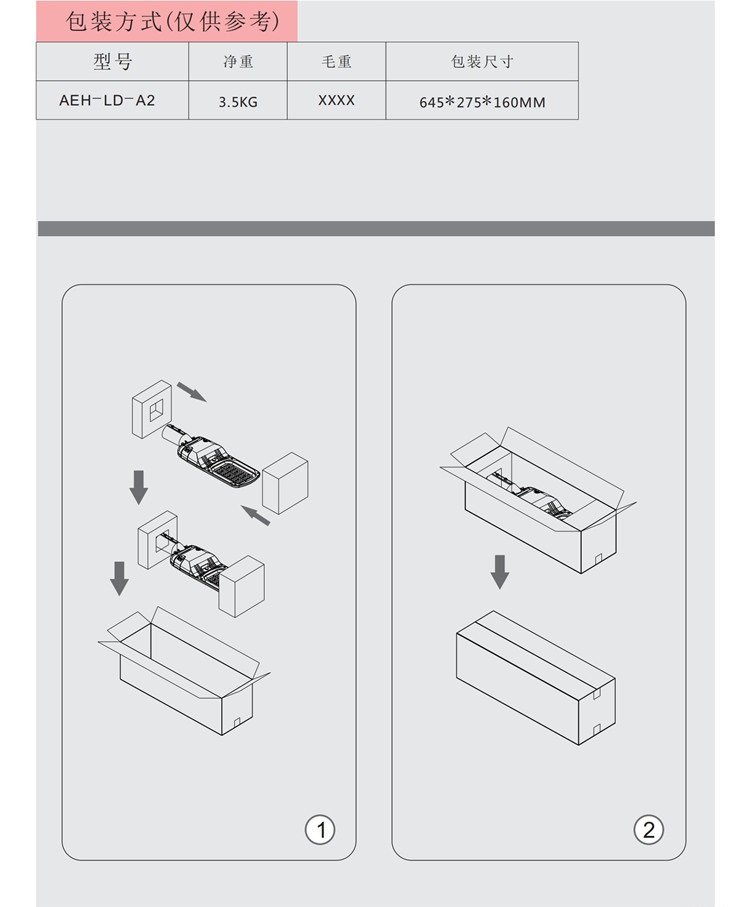 包装方式(仅供参考)

| 型号 | 净重 | 毛重 | 包装尺寸 |
|---|---|---|---|
| AEH-LD-A2 | 3.5KG | XXXX | 645*275*160MM |

①

②