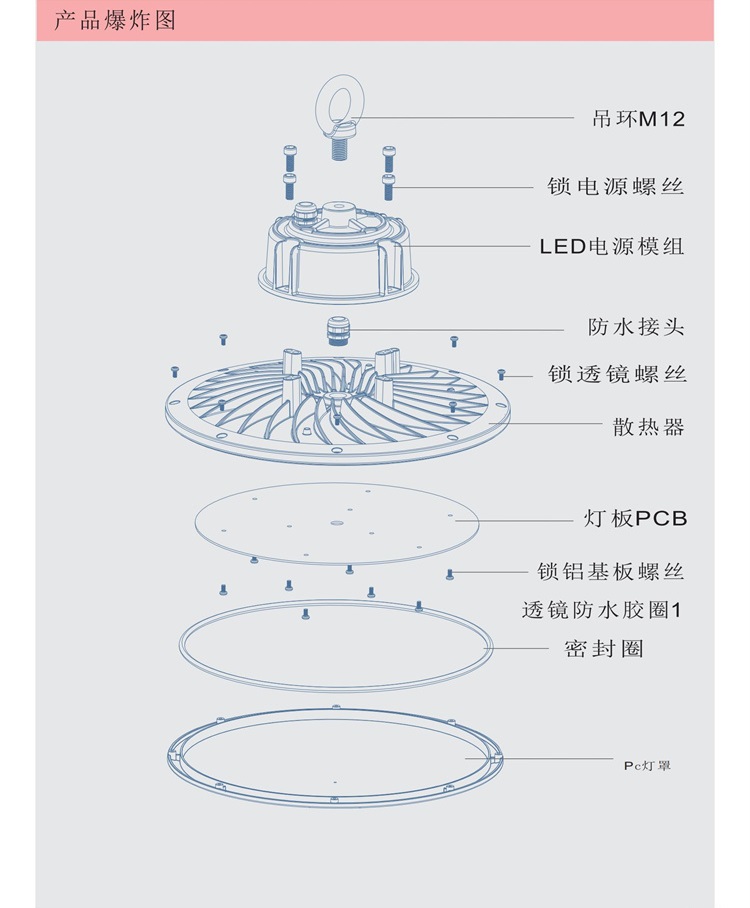 产品爆炸图

吊环M12

锁电源螺丝

LED电源模组

防水接头

锁透镜螺丝

散热器

灯板PCB

锁铝基板螺丝

透镜防水胶圈1

密封圈

Pc灯罩