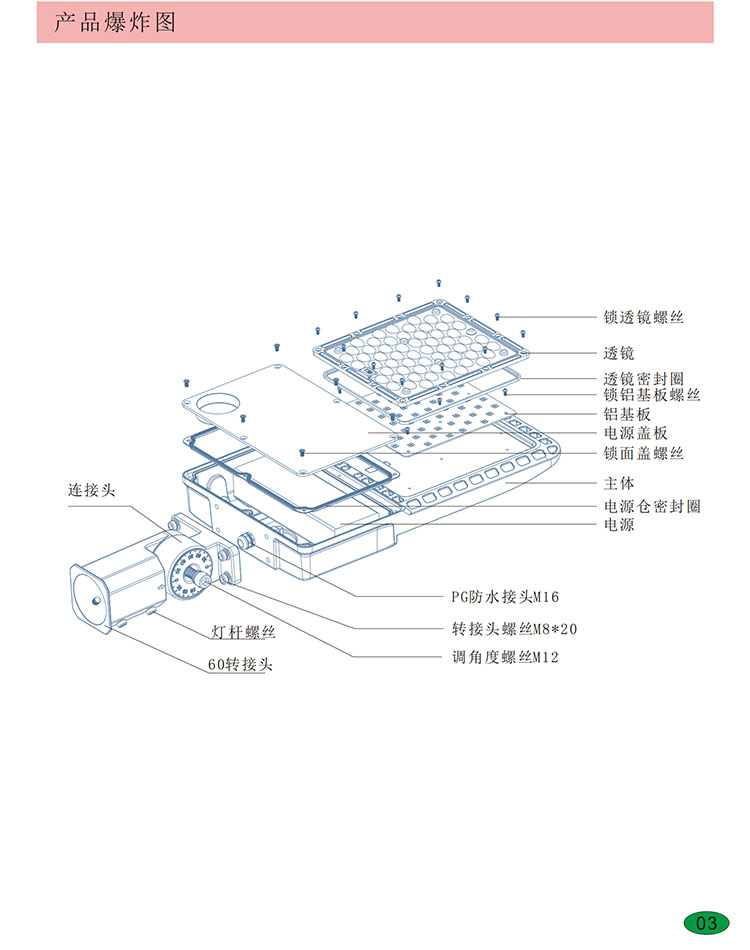 产品爆炸图

锁透镜螺丝
透镜
透镜密封圈
锁铝基板螺丝
铝基板
电源盖板
锁面盖螺丝
主体
电源仓密封圈
电源

连接头

PG防水接头M16
转接头螺丝M8*20
调角度螺丝M12
灯杆螺丝
60转接头

03