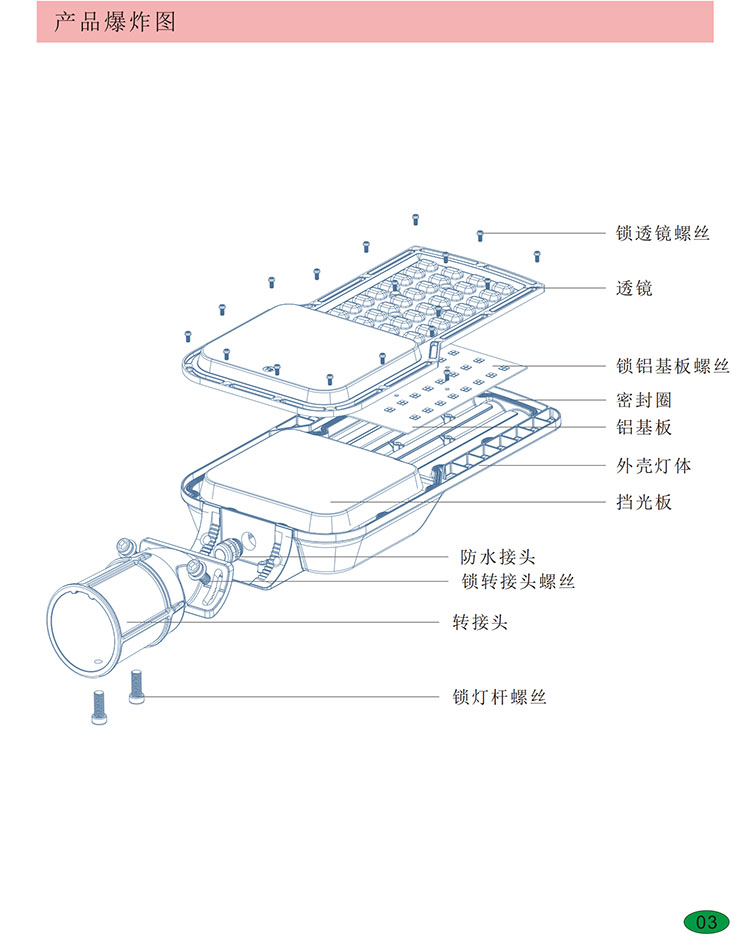 产品爆炸图

锁透镜螺丝

透镜

锁铝基板螺丝

密封圈

铝基板

外壳灯体

挡光板

防水接头

锁转接头螺丝

转接头

锁灯杆螺丝

03