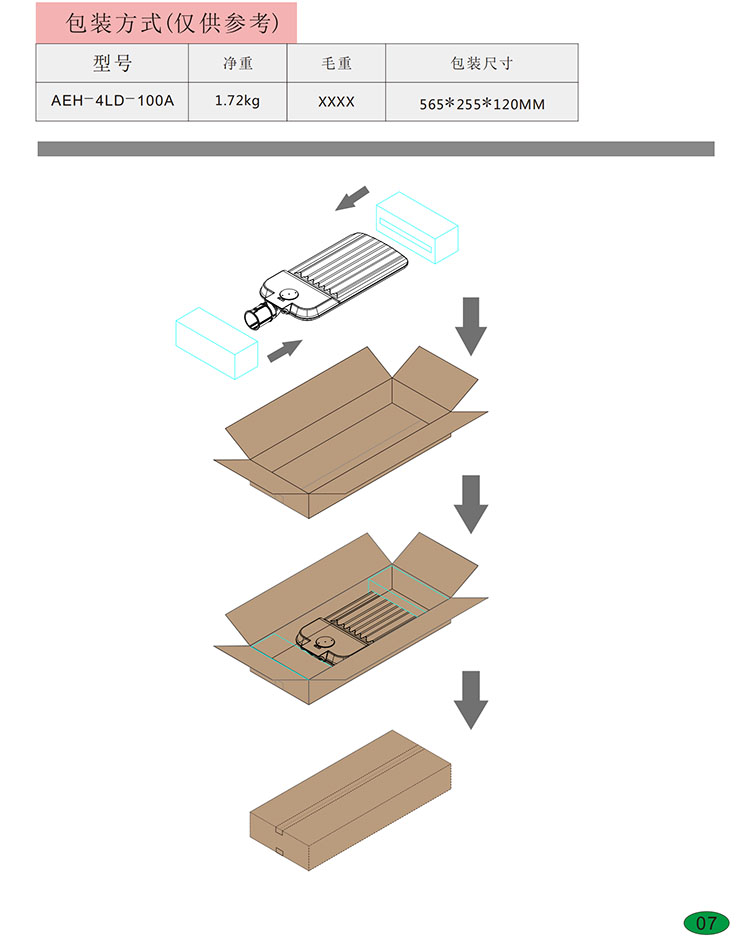 包装方式(仅供参考)

| 型号 | 净重 | 毛重 | 包装尺寸 |
|---|---|---|---|
| AEH-4LD-100A | 1.72kg | XXXX | 565*255*120MM |

07