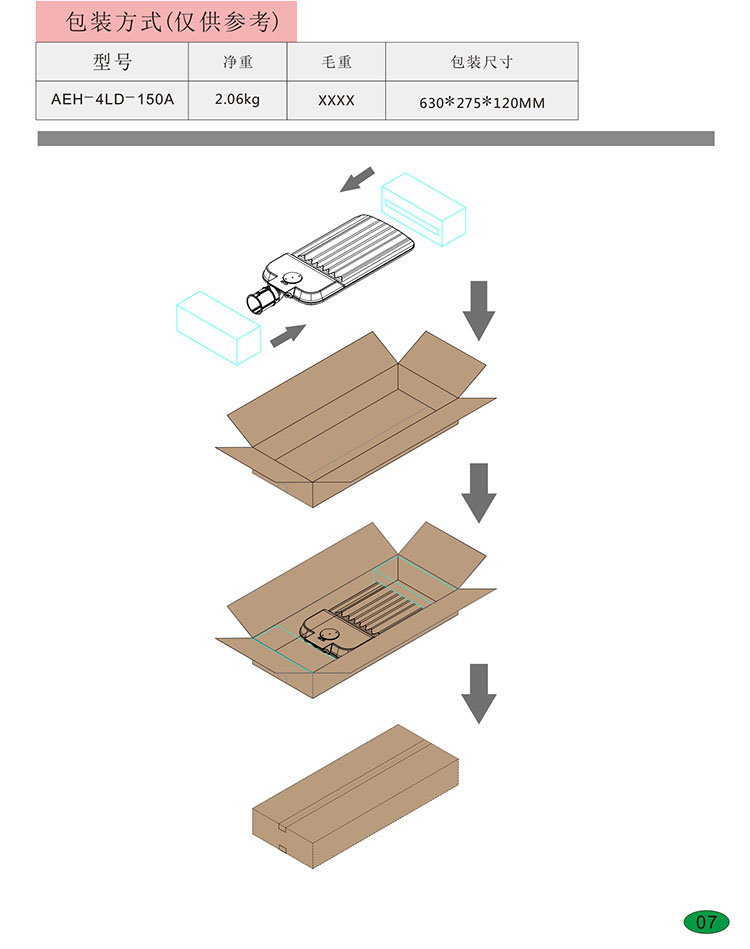 包装方式(仅供参考)

| 型号 | 净重 | 毛重 | 包装尺寸 |
|---|---|---|---|
| AEH-4LD-150A | 2.06kg | XXXX | 630*275*120MM |

07