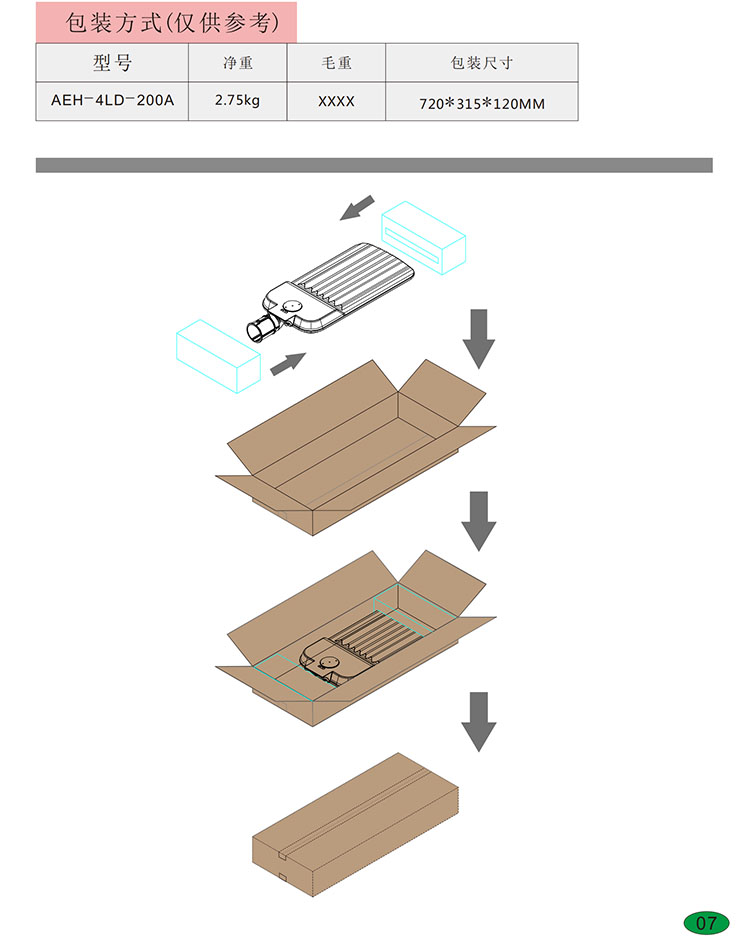 包装方式(仅供参考)

| 型号 | 净重 | 毛重 | 包装尺寸 |
|---|---|---|---|
| AEH-4LD-200A | 2.75kg | XXXX | 720*315*120MM |

07