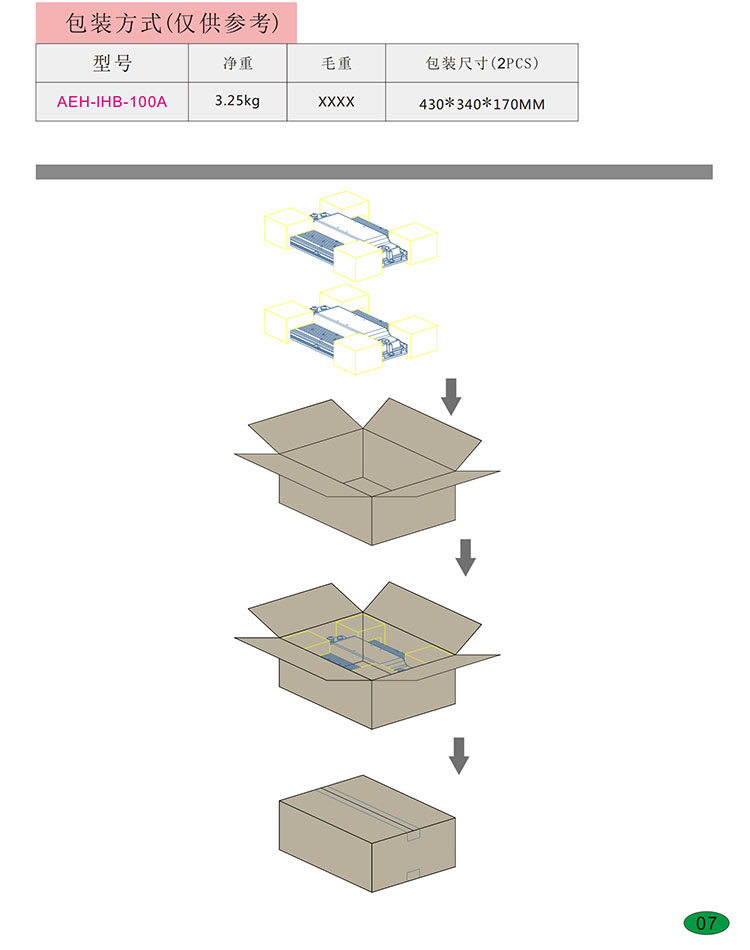 包装方式(仅供参考)

| 型号 | 净重 | 毛重 | 包装尺寸(2PCS) |
|---|---|---|---|
| AEH-IHB-100A | 3.25kg | XXXX | 430*340*170MM |

07