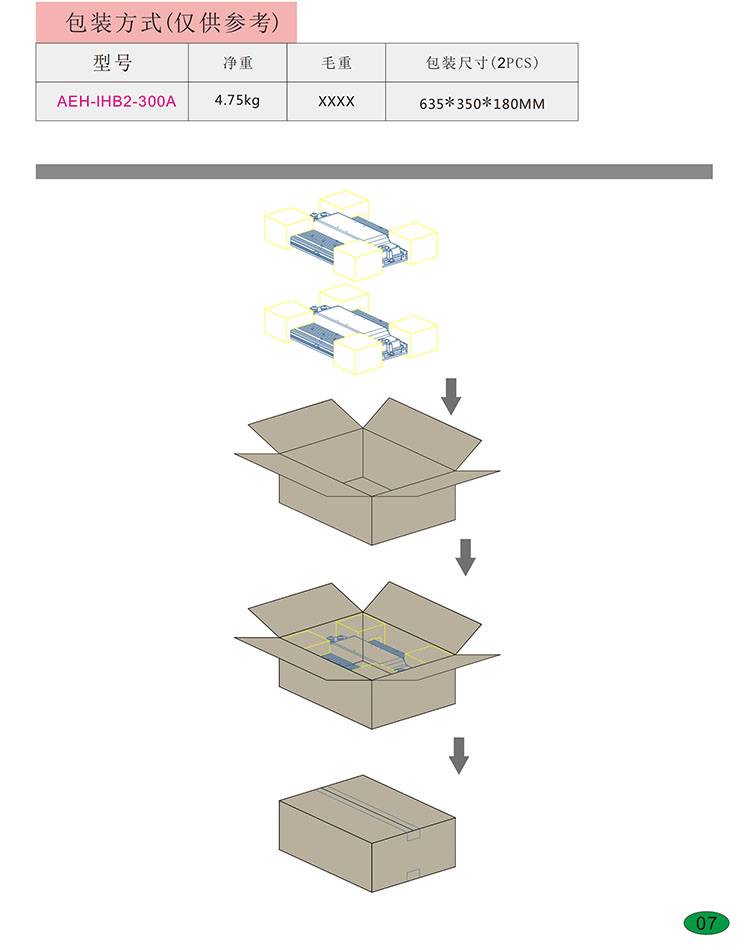 包装方式(仅供参考)

| 型号 | 净重 | 毛重 | 包装尺寸(2PCS) |
|---|---|---|---|
| AEH-IHB2-300A | 4.75kg | XXXX | 635*350*180MM |

07