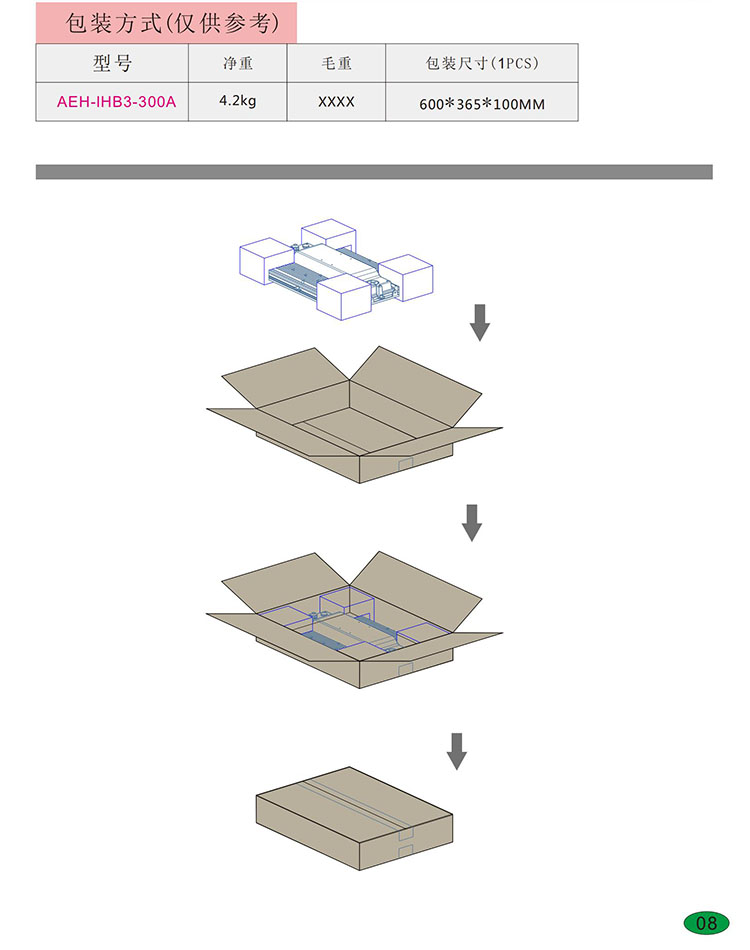 包装方式(仅供参考)

| 型号 | 净重 | 毛重 | 包装尺寸(1PCS) |
|---|---|---|---|
| AEH-IHB3-300A | 4.2kg | XXXX | 600*365*100MM |

08