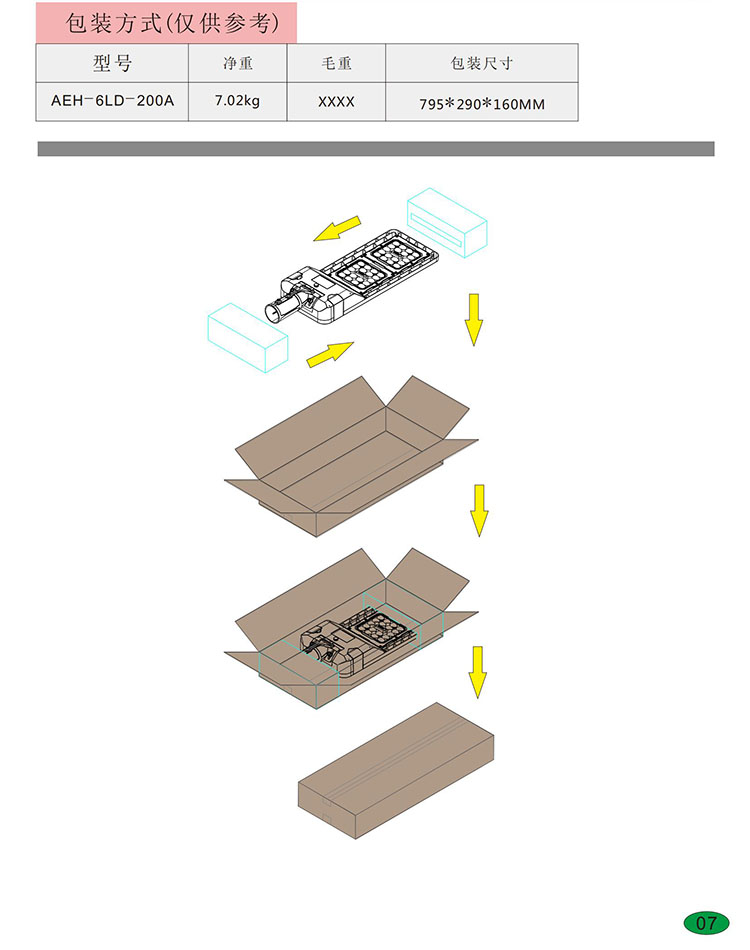 包装方式(仅供参考)

| 型号 | 净重 | 毛重 | 包装尺寸 |
|---|---|---|---|
| AEH-6LD-200A | 7.02kg | XXXX | 795*290*160MM |

07