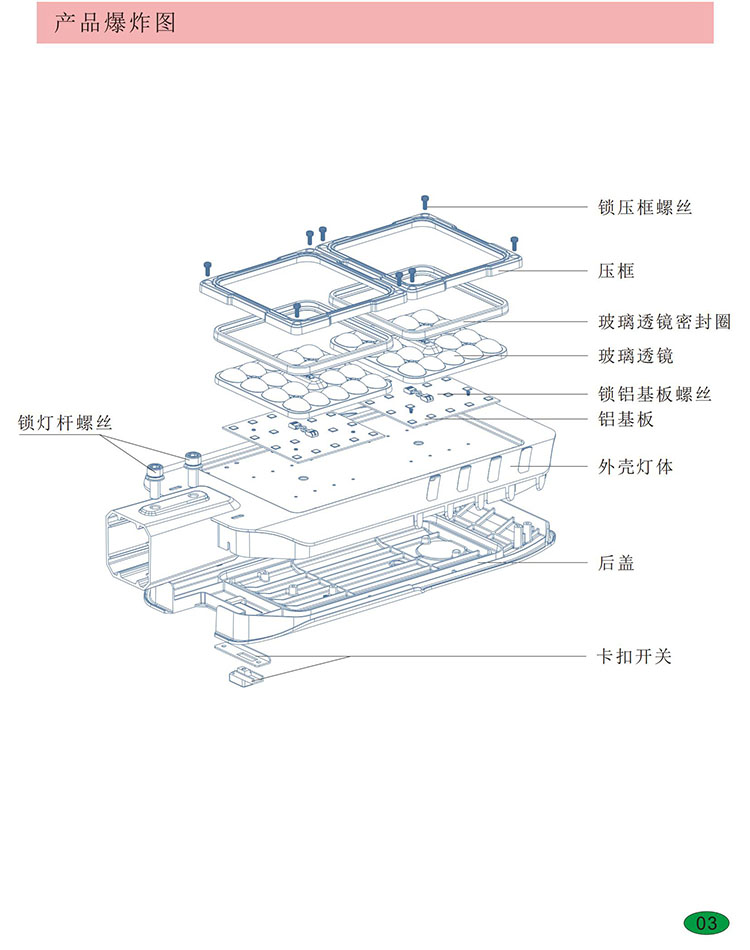 产品爆炸图

锁压框螺丝

压框

玻璃透镜密封圈

玻璃透镜

锁铝基板螺丝

铝基板

锁灯杆螺丝

外壳灯体

后盖

卡扣开关

03