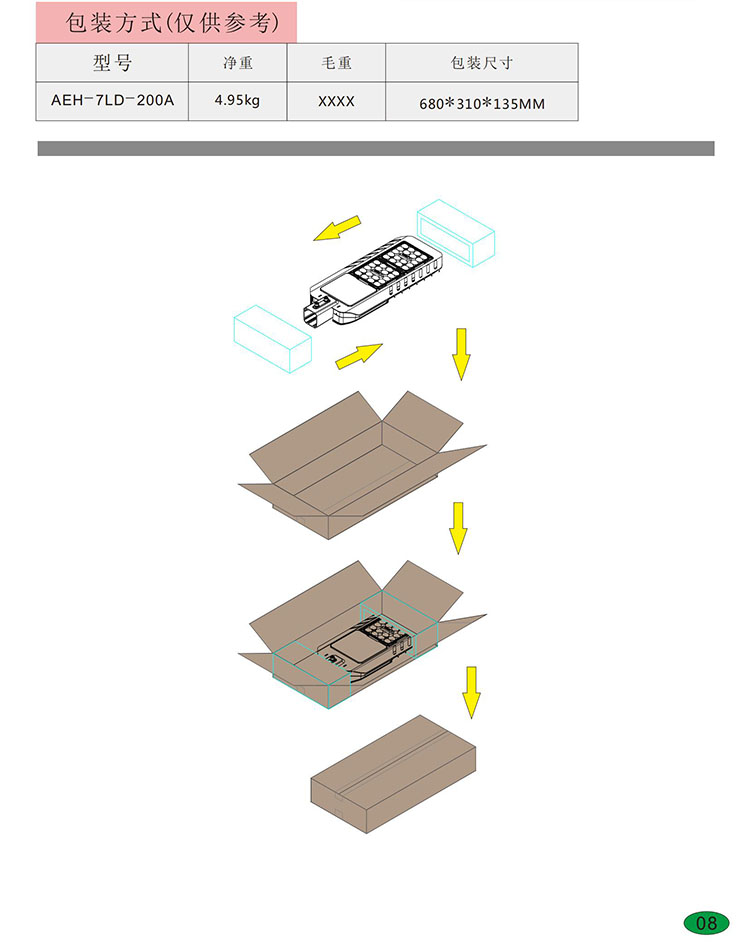 包装方式(仅供参考)

| 型号 | 净重 | 毛重 | 包装尺寸 |
|---|---|---|---|
| AEH-7LD-200A | 4.95kg | XXXX | 680*310*135MM |

08